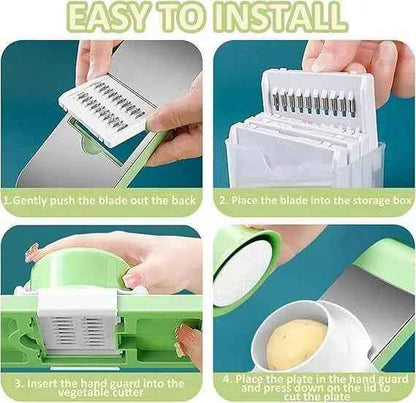 EASY TO INSTALL

1.Gently push the blade out the back

2. Place the blade into the storage box

3. Insert the hand guard into the vegetable cutter

4. Place the plate in the hand guard and press down on the lid to cut the plate